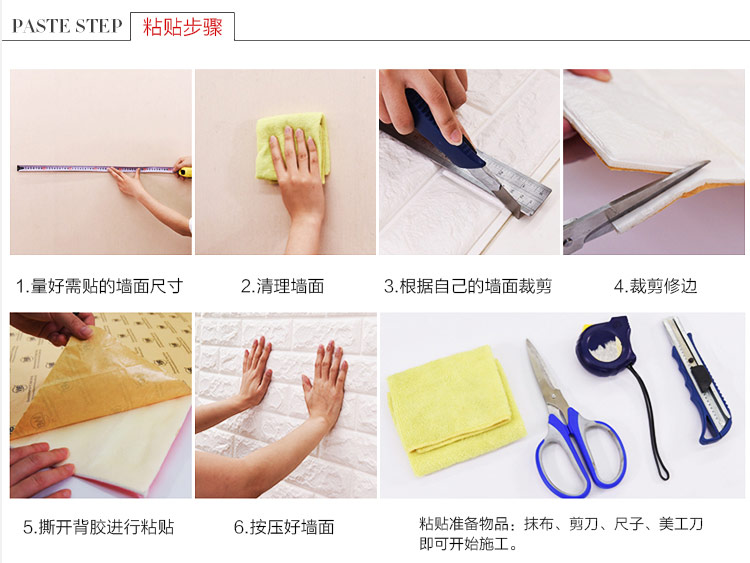 PASTE STEP 粘贴步骤

1.量好需贴的墙面尺寸

2.清理墙面

3.根据自己的墙面裁剪

4.裁剪修边

5.撕开背胶进行粘贴

6.按压好墙面

粘贴准备物品：抹布、剪刀、尺子、美工刀即可开始施工。