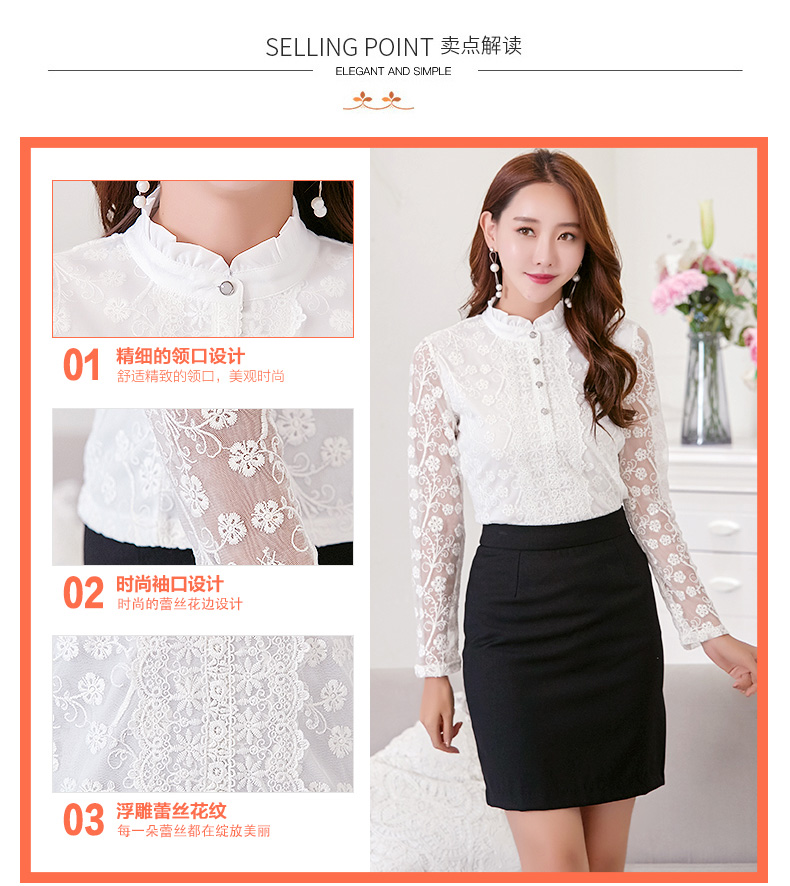 SELLING POINT 卖点解读

ELEGANT AND SIMPLE

01 精细的领口设计
舒适精致的领口，美观时尚

02 时尚袖口设计
时尚的蕾丝花边设计

03 浮雕蕾丝花纹
每一朵蕾丝都在绽放美丽