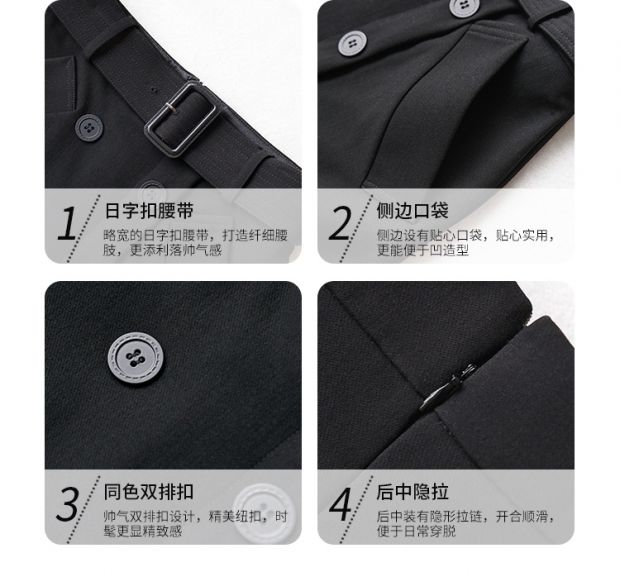 1 日字扣腰带
略宽的日字扣腰带，打造纤细腰肢，更添利落帅气感

2 侧边口袋
侧边设有贴心口袋，贴心实用，更能便于凹造型

3 同色双排扣
帅气双排扣设计，精美纽扣，时髦更显精致感

4 后中隐拉
后中装有隐形拉链，开合顺滑，便于日常穿脱