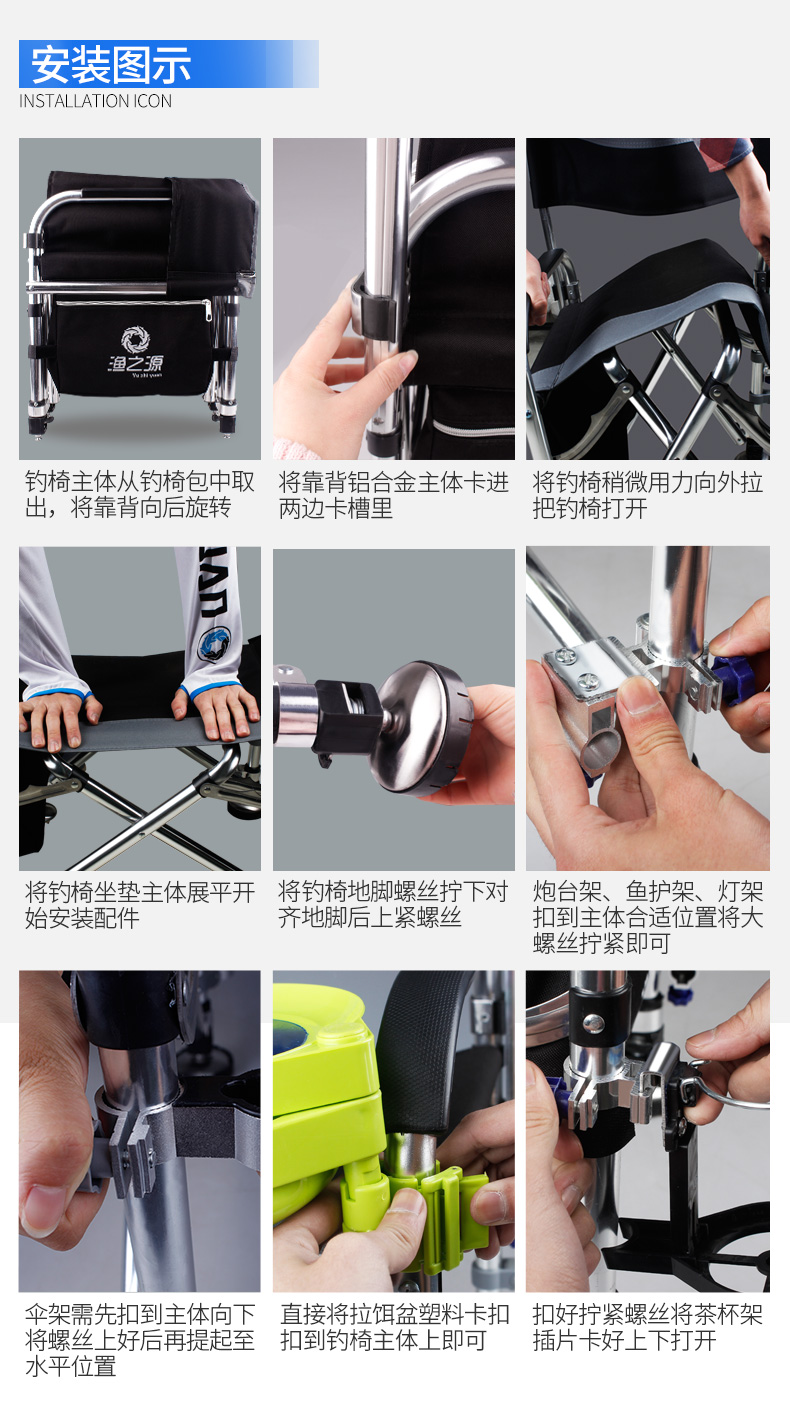 安装图示
INSTALLATION ICON

渔之源
Yu zhi yuan

钓椅主体从钓椅包中取出，将靠背向后旋转

将靠背铝合金主体卡进两边卡槽里

将钓椅稍微用力向外拉把钓椅打开

将钓椅坐垫主体展平开始安装配件

将钓椅地脚螺丝拧下对齐地脚后上紧螺丝

炮台架、鱼护架、灯架扣到主体合适位置将大螺丝拧紧即可

伞架需先扣到主体向下将螺丝上好后再提起至水平位置

直接将拉饵盆塑料卡扣扣到钓椅主体上即可

扣好拧紧螺丝将茶杯架插片卡好上下打开