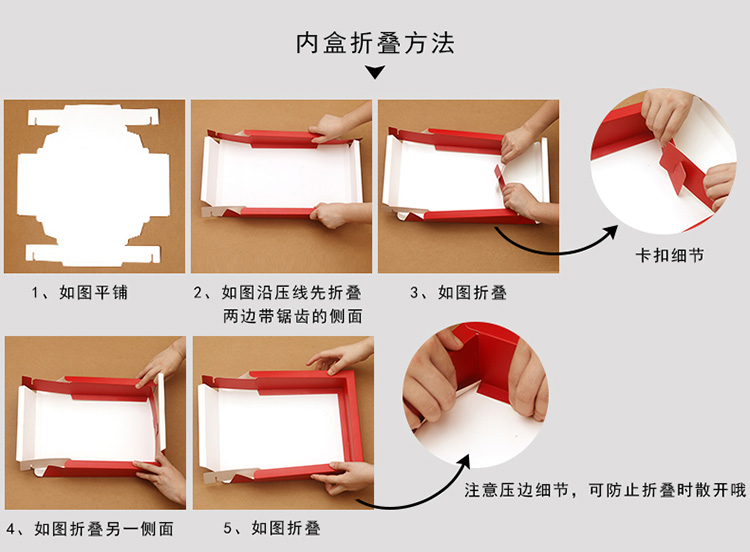 内盒折叠方法

1、如图平铺

2、如图沿压线先折叠两边带锯齿的侧面

3、如图折叠

卡扣细节

4、如图折叠另一侧面

5、如图折叠

注意压边细节，可防止折叠时散开哦