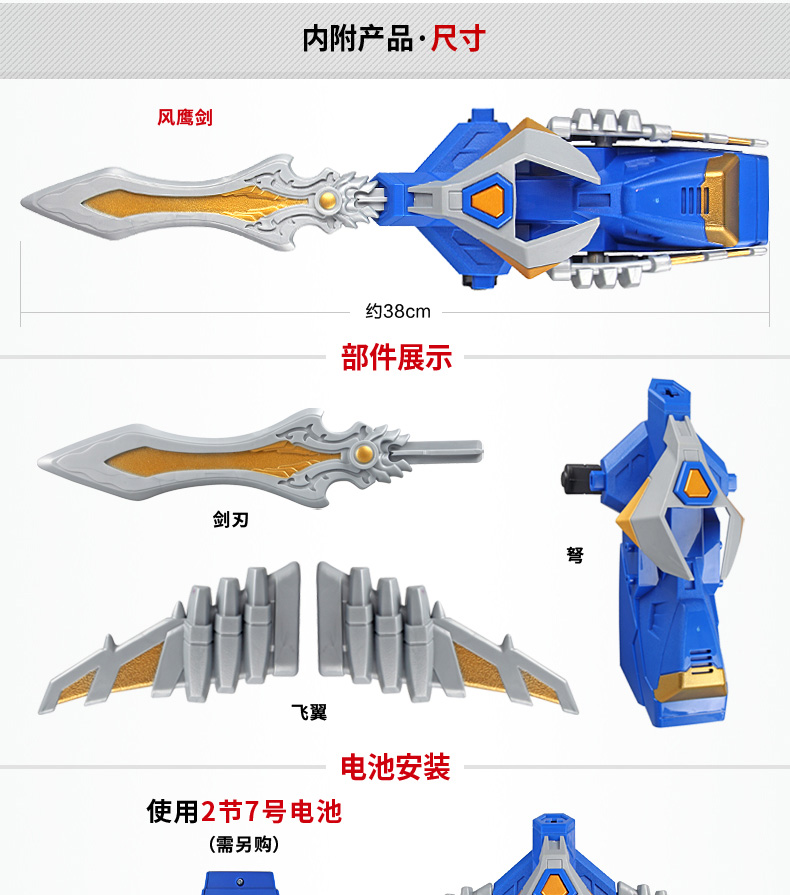 内附产品·尺寸

风鹰剑

约38cm

部件展示

剑刃

弩

飞翼

电池安装

使用2节7号电池
（需另购）