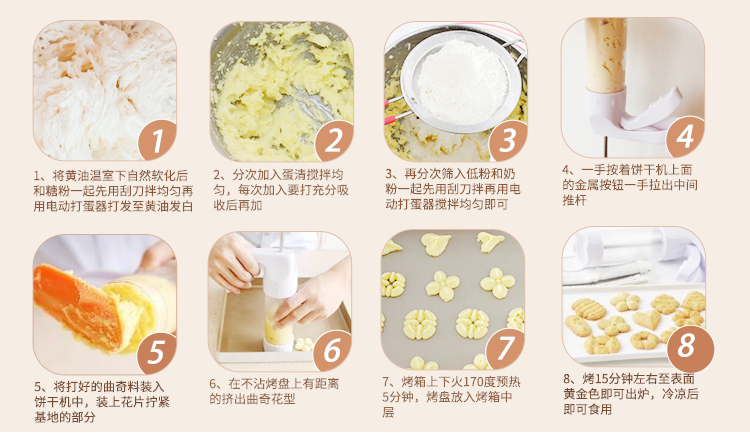 1

1、将黄油温室下自然软化后和糖粉一起先用刮刀拌均匀再用电动打蛋器打发至黄油发白

2

2、分次加入蛋清搅拌均匀，每次加入要打充分吸收后再加

3

3、再分次筛入低粉和奶粉一起先用刮刀拌再用电动打蛋器搅拌均匀即可

4

4、一手按着饼干机上面的金属按钮一手拉出中间推杆

5

5、将打好的曲奇料装入饼干机中，装上花片拧紧基地的部分

6

6、在不沾烤盘上有距离的挤出曲奇花型

7

7、烤箱上下火170度预热5分钟，烤盘放入烤箱中层

8

8、烤15分钟左右至表面黄金色即可出炉，冷凉后即可食用