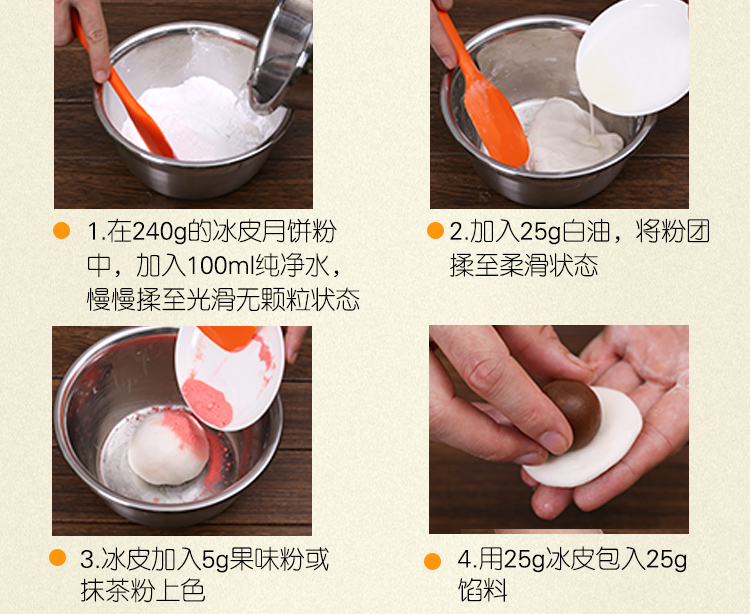 1.在240g的冰皮月饼粉中，加入100ml纯净水，慢慢揉至光滑无颗粒状态

2.加入25g白油，将粉团揉至柔滑状态

3.冰皮加入5g果味粉或抹茶粉上色

4.用25g冰皮包入25g馅料