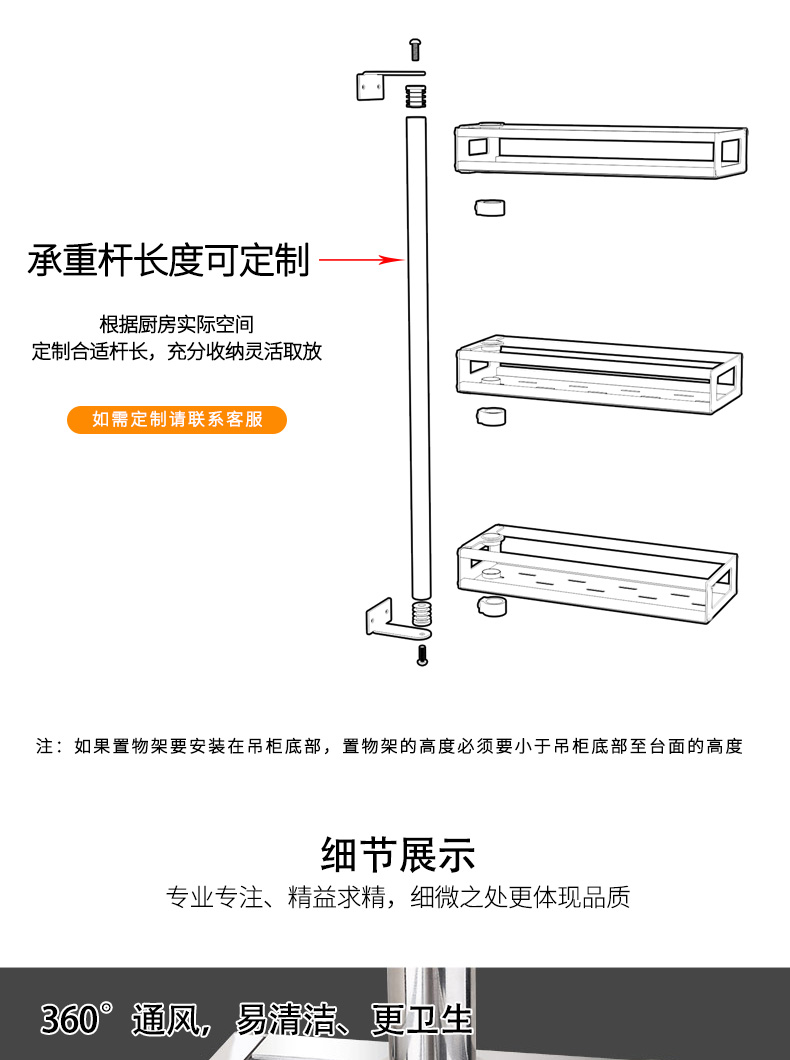 承重杆长度可定制

根据厨房实际空间
定制合适杆长，充分收纳灵活取放

如需定制请联系客服

注：如果置物架要安装在吊柜底部，置物架的高度必须要小于吊柜底部至台面的高度

细节展示

专业专注、精益求精，细微之处更体现品质

360° 通风，易清洁、更卫生