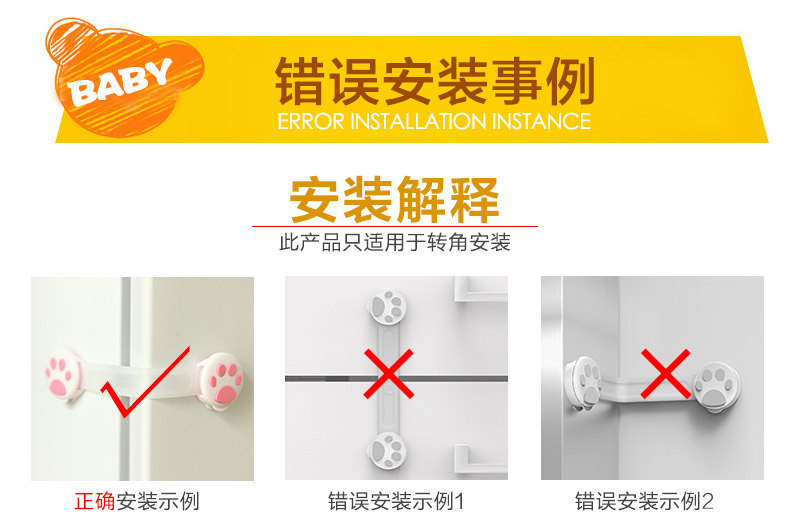 BABY

错误安装事例

ERROR INSTALLATION INSTANCE

安装解释

此产品只适用于转角安装

正确安装示例

错误安装示例1

错误安装示例2