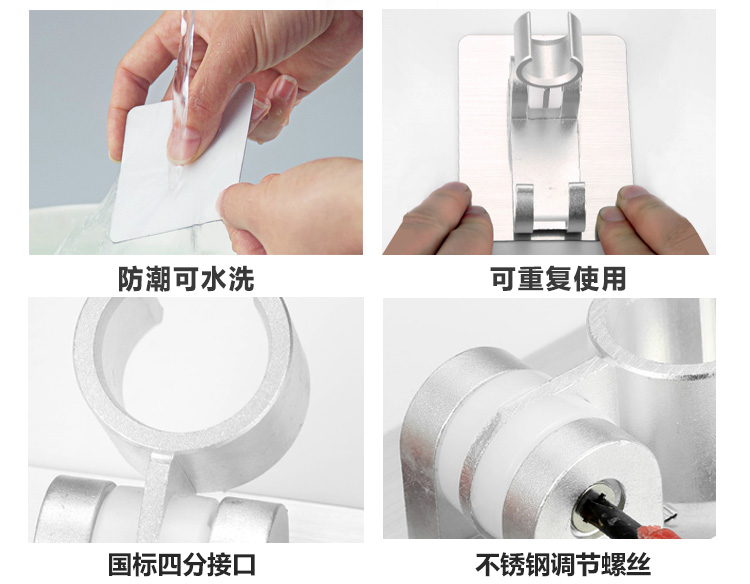 防潮可水洗

可重复使用

国标四分接口

不锈钢调节螺丝