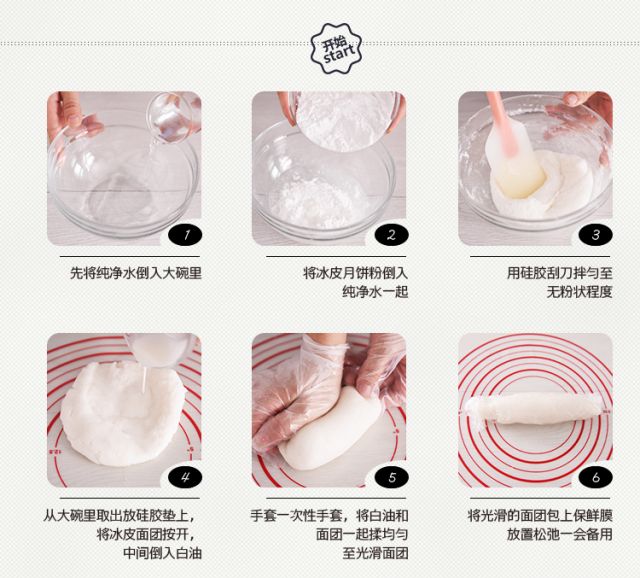 开始
start

1
先将纯净水倒入大碗里

2
将冰皮月饼粉倒入纯净水一起

3
用硅胶刮刀拌匀至无粉状程度

4
从大碗里取出放硅胶垫上，将冰皮面团按开，中间倒入白油

5
手套一次性手套，将白油和面团一起揉均匀至光滑面团

6
将光滑的面团包上保鲜膜放置松弛一会备用