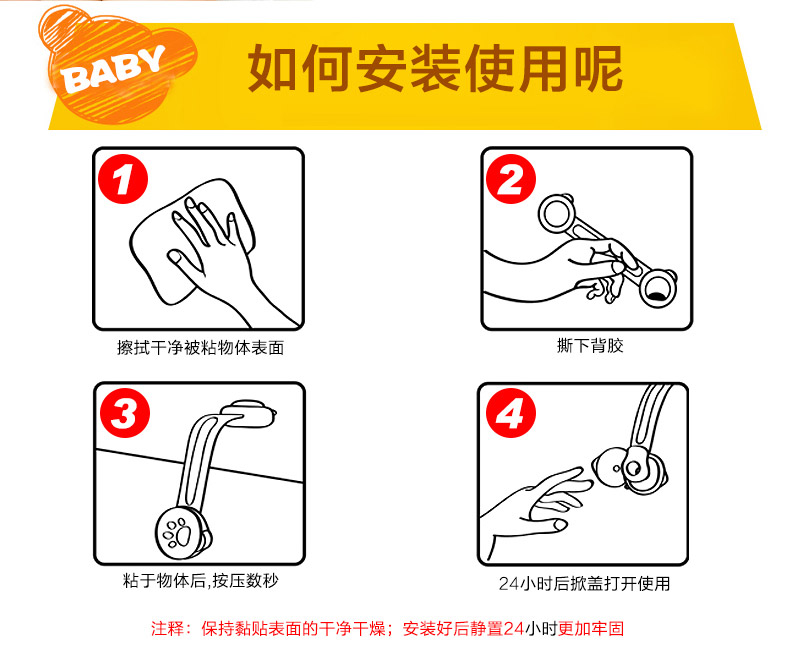 BABY

如何安装使用呢

1
擦拭干净被粘物体表面

2
撕下背胶

3
粘于物体后,按压数秒

4
24小时后掀盖打开使用

注释：保持黏贴表面的干净干燥；安装好后静置24小时更加牢固