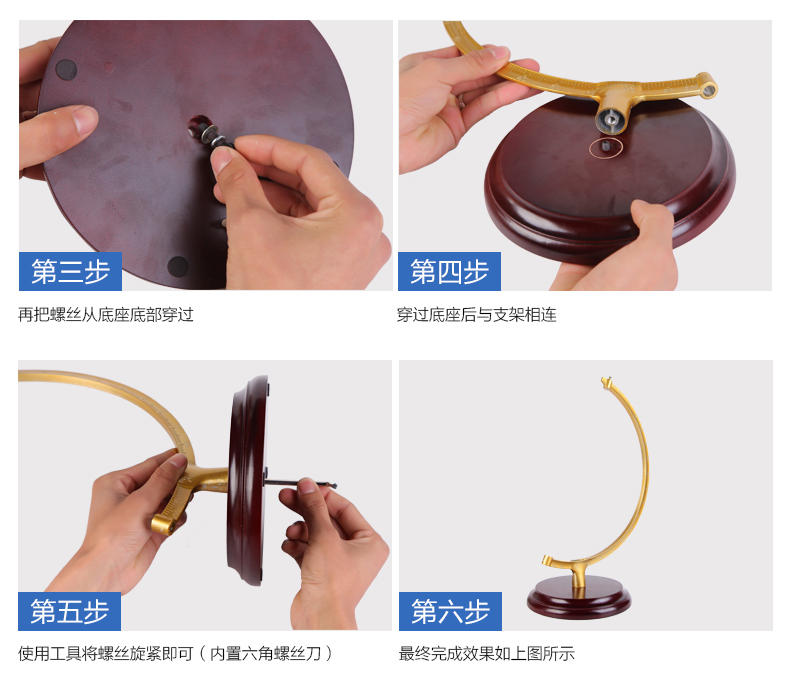 第三步

再把螺丝从底座底部穿过

第四步

穿过底座后与支架相连

第五步

使用工具将螺丝旋紧即可（内置六角螺丝刀）

第六步

最终完成效果如上图所示