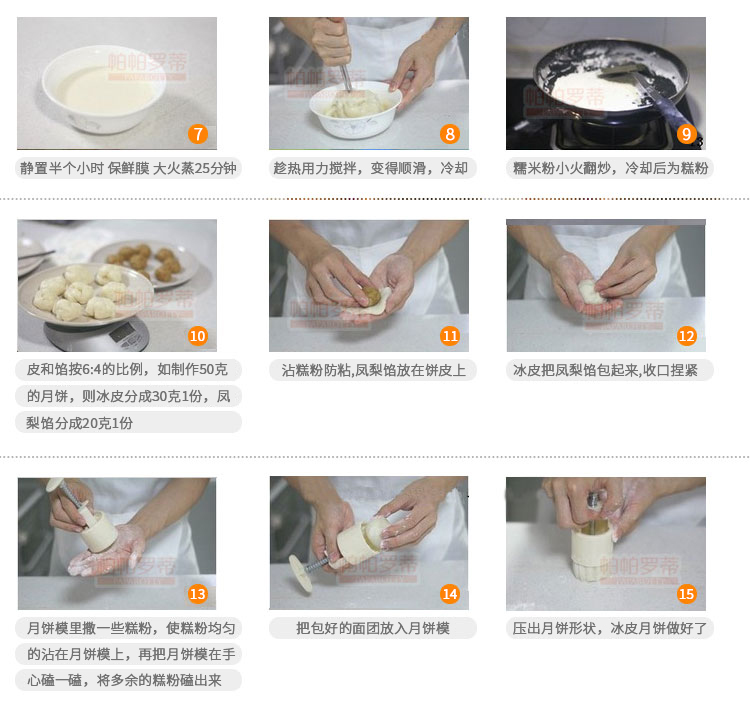 帕帕罗蒂

7

静置半个小时 保鲜膜 大火蒸25分钟

帕帕罗蒂

8

趁热用力搅拌，变得顺滑，冷却

帕帕罗蒂

9

糯米粉小火翻炒，冷却后为糕粉

帕帕罗蒂

10

皮和馅按6:4的比例，如制作50克的月饼，则冰皮分成30克1份，凤梨馅分成20克1份

帕帕罗蒂

11

沾糕粉防粘,凤梨馅放在饼皮上

帕帕罗蒂

12

冰皮把凤梨馅包起来,收口捏紧

帕帕罗蒂

13

月饼模里撒一些糕粉，使糕粉均匀的沾在月饼模上，再把月饼模在手心磕一磕，将多余的糕粉磕出来

帕帕罗蒂

14

把包好的面团放入月饼模

帕帕罗蒂

15

压出月饼形状，冰皮月饼做好了