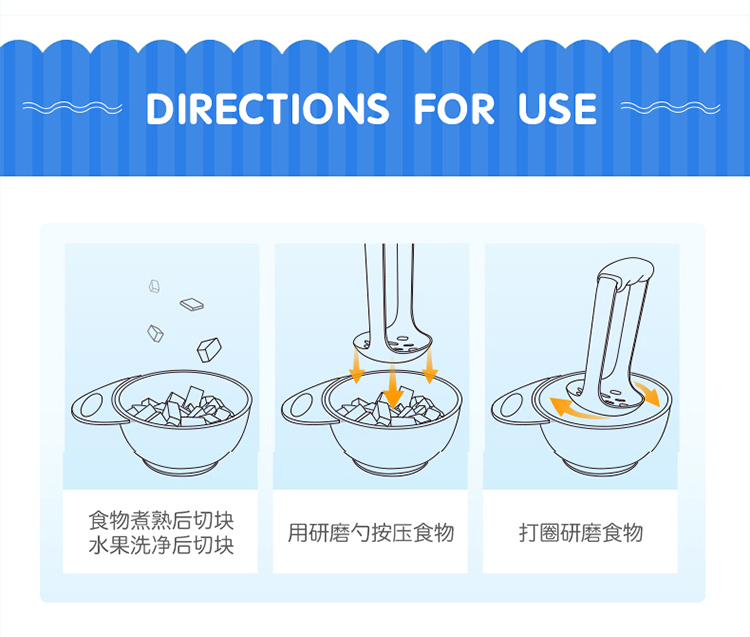 DIRECTIONS FOR USE

食物煮熟后切块
水果洗净后切块

用研磨勺按压食物

打圈研磨食物