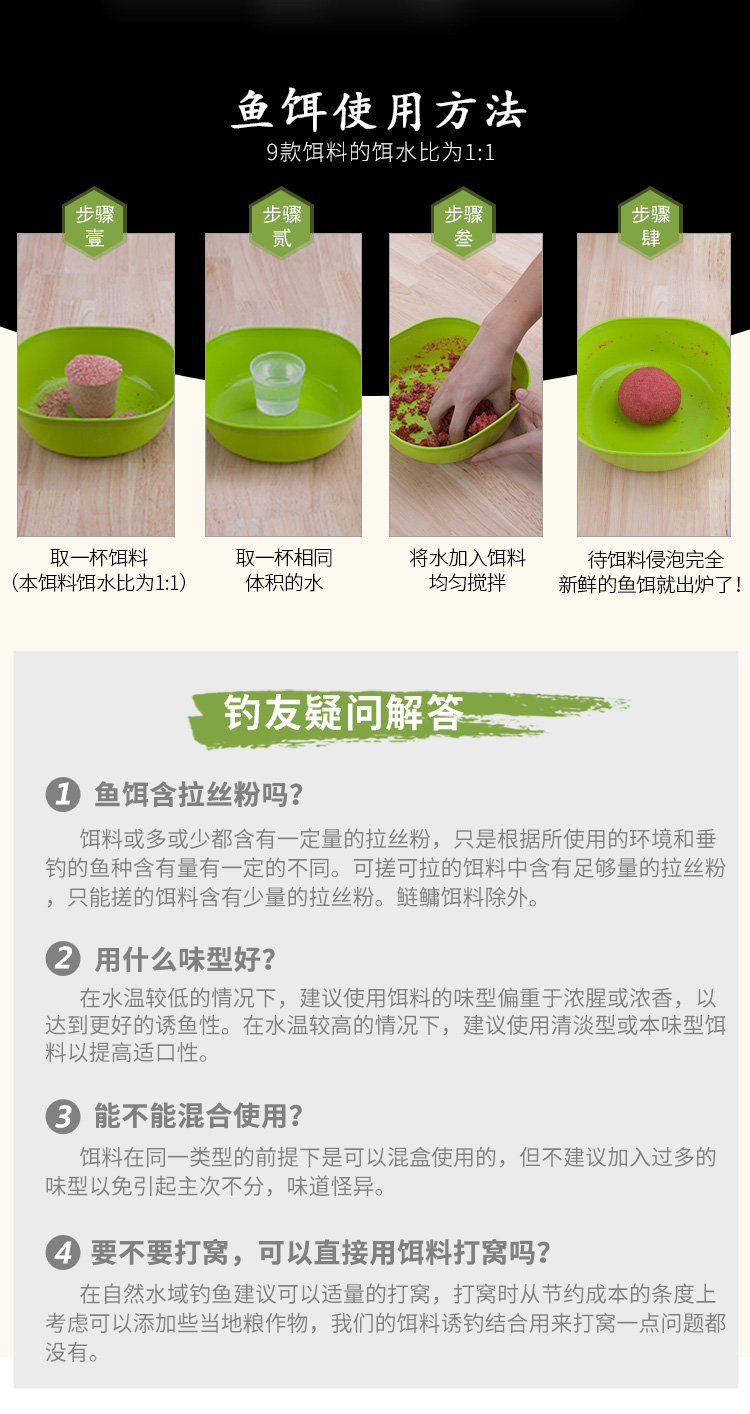 鱼饵使用方法
9款饵料的饵水比为1:1

步骤 壹

步骤 贰

步骤 叁

步骤 肆

取一杯饵料
（本饵料饵水比为1:1）

取一杯相同
体积的水

将水加入饵料
均匀搅拌

待饵料侵泡完全
新鲜的鱼饵就出炉了！

钓友疑问解答

1 鱼饵含拉丝粉吗？

饵料或多或少都含有一定量的拉丝粉，只是根据所使用的环境和垂钓的鱼种含有量有一定的不同。可搓可拉的饵料中含有足够量的拉丝粉，只能搓的饵料含有少量的拉丝粉。鲢鳙饵料除外。

2 用什么味型好？

在水温较低的情况下，建议使用饵料的味型偏重于浓腥或浓香，以达到更好的诱鱼性。在水温较高的情况下，建议使用清淡型或本味型饵料以提高适口性。

3 能不能混合使用？

饵料在同一类型的前提下是可以混盒使用的，但不建议加入过多的味型以免引起主次不分，味道怪异。

4 要不要打窝，可以直接用饵料打窝吗？

在自然水域钓鱼建议可以适量的打窝，打窝时从节约成本的条度上考虑可以添加些当地粮作物，我们的饵料诱钓结合用来打窝一点问题都没有。