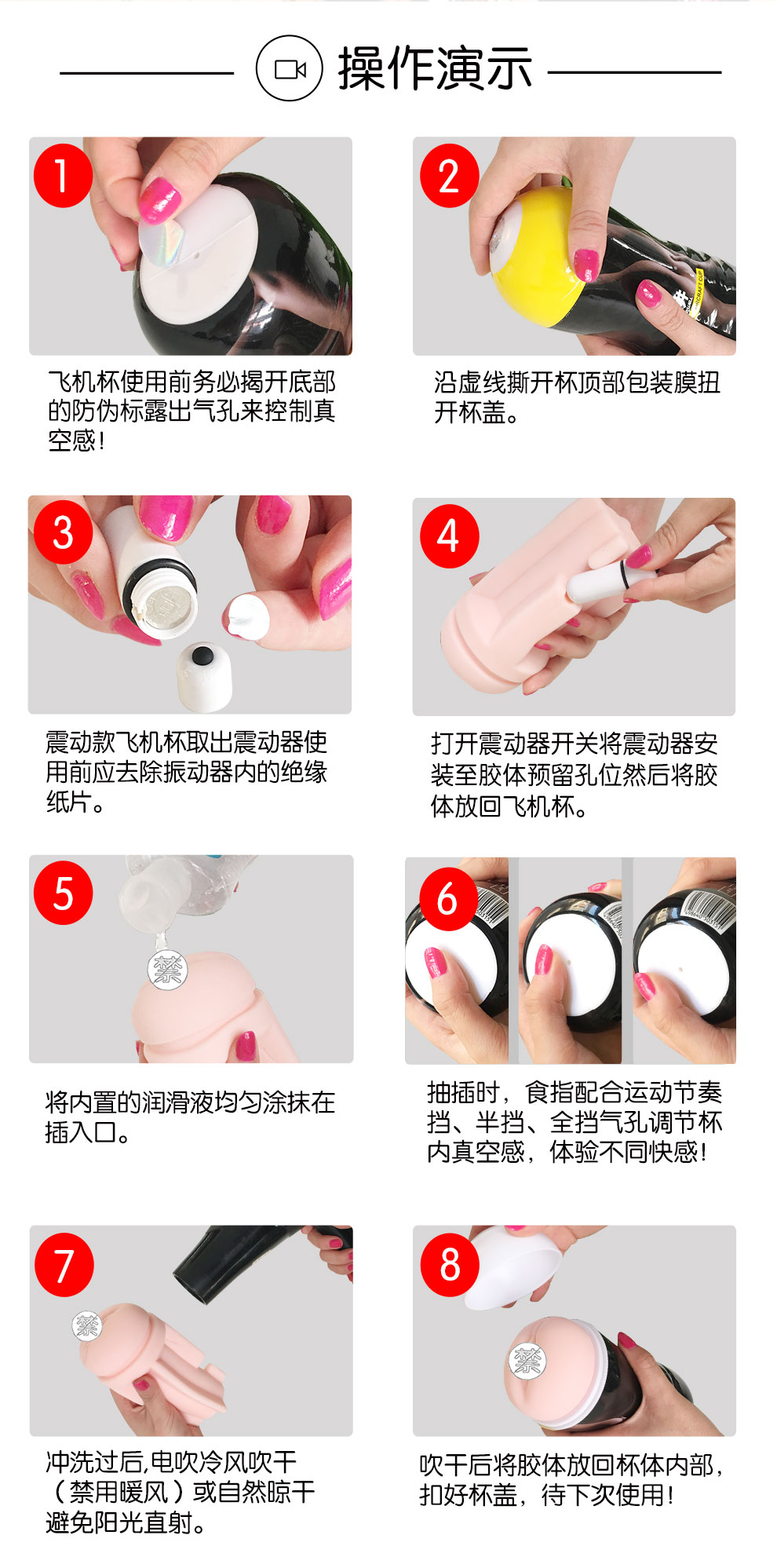 操作演示

1

飞机杯使用前务必揭开底部的防伪标露出气孔来控制真空感!

2

沿虚线撕开杯顶部包装膜扭开杯盖。

3

震动款飞机杯取出震动器使用前应去除振动器内的绝缘纸片。

4

打开震动器开关将震动器安装至胶体预留孔位然后将胶体放回飞机杯。

5

禁

将内置的润滑液均匀涂抹在插入口。

6

抽插时，食指配合运动节奏挡、半挡、全挡气孔调节杯内真空感，体验不同快感!

7

禁

冲洗过后,电吹冷风吹干（禁用暖风）或自然晾干避免阳光直射。

8

禁

吹干后将胶体放回杯体内部，扣好杯盖，待下次使用!