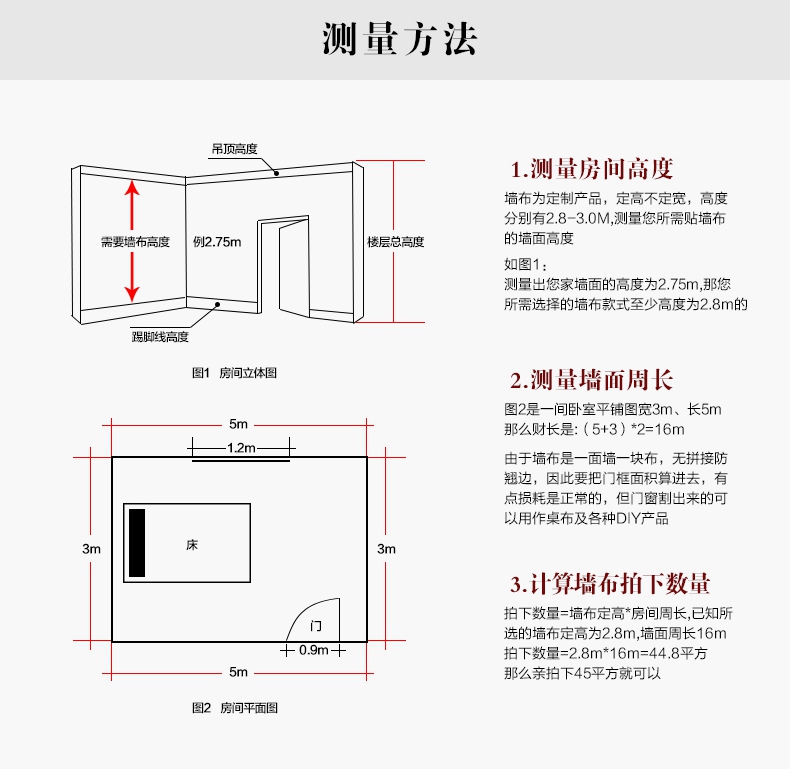 测量方法

吊顶高度

需要墙布高度

例2.75m

楼层总高度

踢脚线高度

图1 房间立体图

5m

1.2m

3m

床

3m

门

0.9m

5m

图2 房间平面图

1.测量房间高度

墙布为定制产品，定高不定宽，高度分别有2.8-3.0M,测量您所需贴墙布的墙面高度

如图1：
测量出您家墙面的高度为2.75m,那您所需选择的墙布款式至少高度为2.8m的

2.测量墙面周长

图2是一间卧室平铺图宽3m、长5m
那么财长是:（5+3）*2=16m

由于墙布是一面墙一块布，无拼接防翘边，因此要把门框面积算进去，有点损耗是正常的，但门窗割出来的可以用作桌布及各种DIY产品

3.计算墙布拍下数量

拍下数量=墙布定高*房间周长,已知所选的墙布定高为2.8m,墙面周长16m
拍下数量=2.8m*16m=44.8平方
那么亲拍下45平方就可以