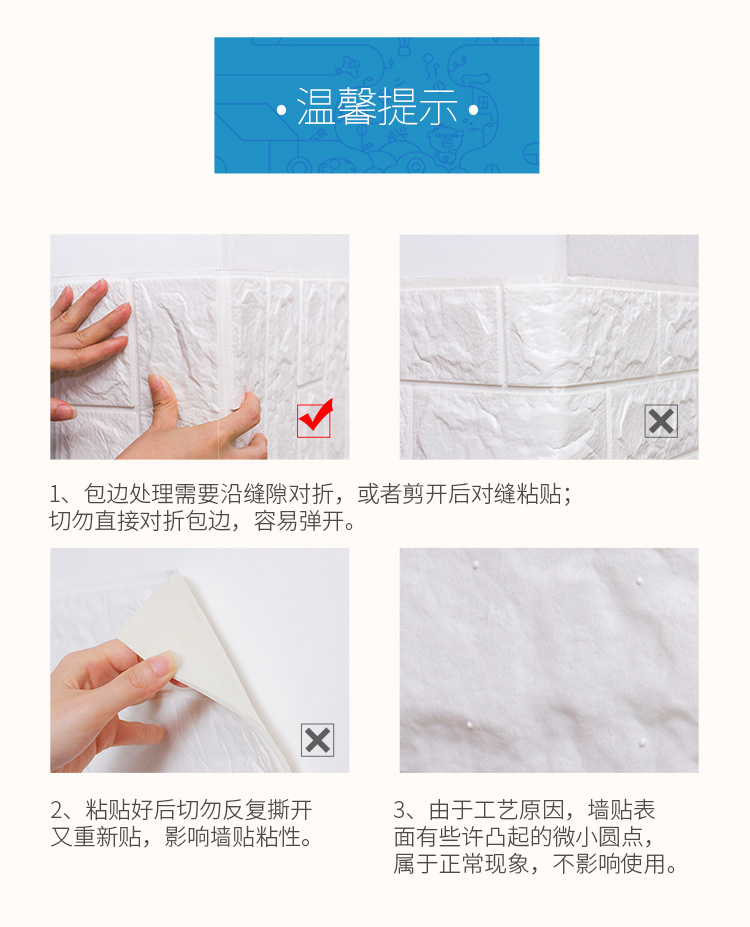 • 温馨提示 •

1、包边处理需要沿缝隙对折，或者剪开后对缝粘贴；切勿直接对折包边，容易弹开。

2、粘贴好后切勿反复撕开又重新贴，影响墙贴粘性。

3、由于工艺原因，墙贴表面有些许凸起的微小圆点，属于正常现象，不影响使用。