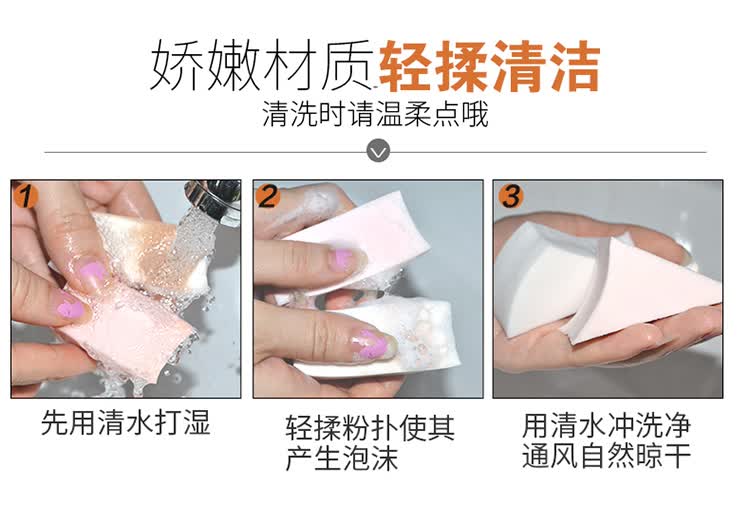 娇嫩材质轻揉清洁
清洗时请温柔点哦

1
先用清水打湿

2
轻揉粉扑使其产生泡沫

3
用清水冲洗净
通风自然晾干