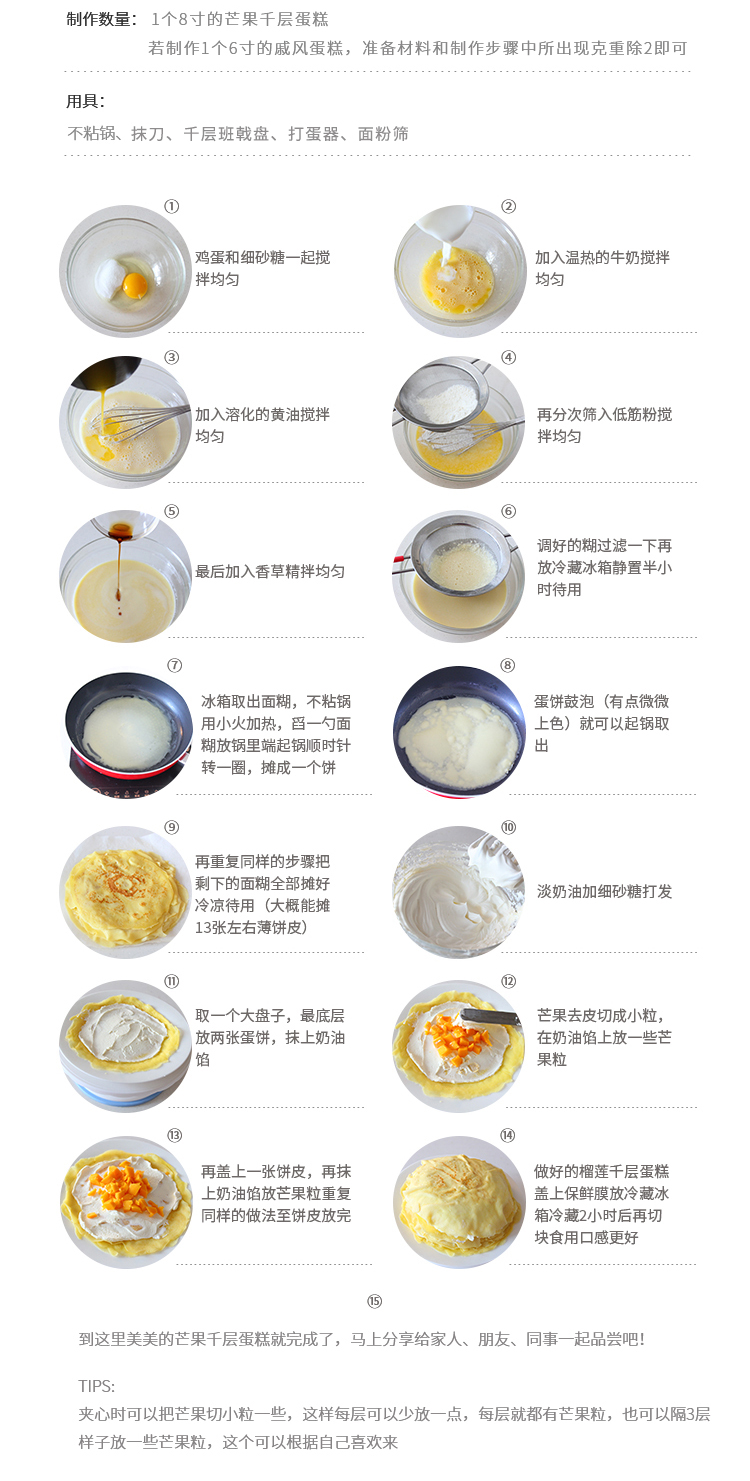 制作数量： 1个8寸的芒果千层蛋糕

若制作1个6寸的戚风蛋糕，准备材料和制作步骤中所出现克重除2即可

用具：

不粘锅、抹刀、千层班戟盘、打蛋器、面粉筛

①
鸡蛋和细砂糖一起搅拌均匀

②
加入温热的牛奶搅拌均匀

③
加入溶化的黄油搅拌均匀

④
再分次筛入低筋粉搅拌均匀

⑤
最后加入香草精拌均匀

⑥
调好的糊过滤一下再放冷藏冰箱静置半小时待用

⑦
冰箱取出面糊，不粘锅用小火加热，舀一勺面糊放锅里端起锅顺时针转一圈，摊成一个饼

⑧
蛋饼鼓泡（有点微微上色）就可以起锅取出

⑨
再重复同样的步骤把剩下的面糊全部摊好冷凉待用（大概能摊13张左右薄饼皮）

⑩
淡奶油加细砂糖打发

⑪
取一个大盘子，最底层放两张蛋饼，抹上奶油馅

⑫
芒果去皮切成小粒，在奶油馅上放一些芒果粒

⑬
再盖上一张饼皮，再抹上奶油馅放芒果粒重复同样的做法至饼皮放完

⑭
做好的榴莲千层蛋糕盖上保鲜膜放冷藏冰箱冷藏2小时后再切块食用口感更好

⑮
到这里美美的芒果千层蛋糕就完成了，马上分享给家人、朋友、同事一起品尝吧！

TIPS:
夹心时可以把芒果切小粒一些，这样每层可以少放一点，每层就都有芒果粒，也可以隔3层样子放一些芒果粒，这个可以根据自己喜欢来