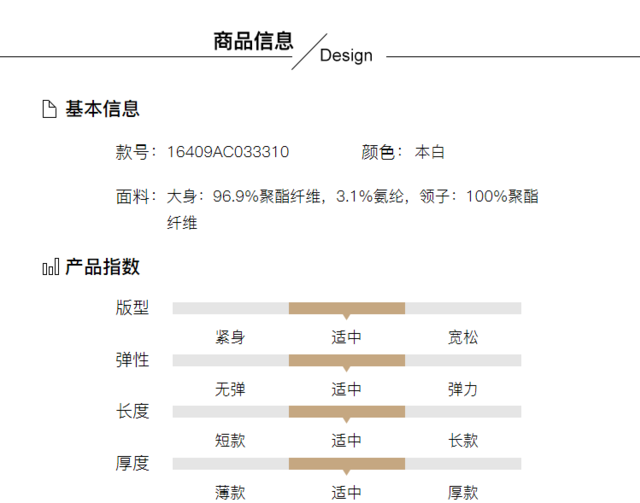 商品信息
Design

基本信息

款号：16409AC033310 颜色：本白

面料：大身：96.9%聚酯纤维，3.1%氨纶，领子：100%聚酯纤维

产品指数

版型
紧身 适中 宽松

弹性
无弹 适中 弹力

长度
短款 适中 长款

厚度
薄款 适中 厚款