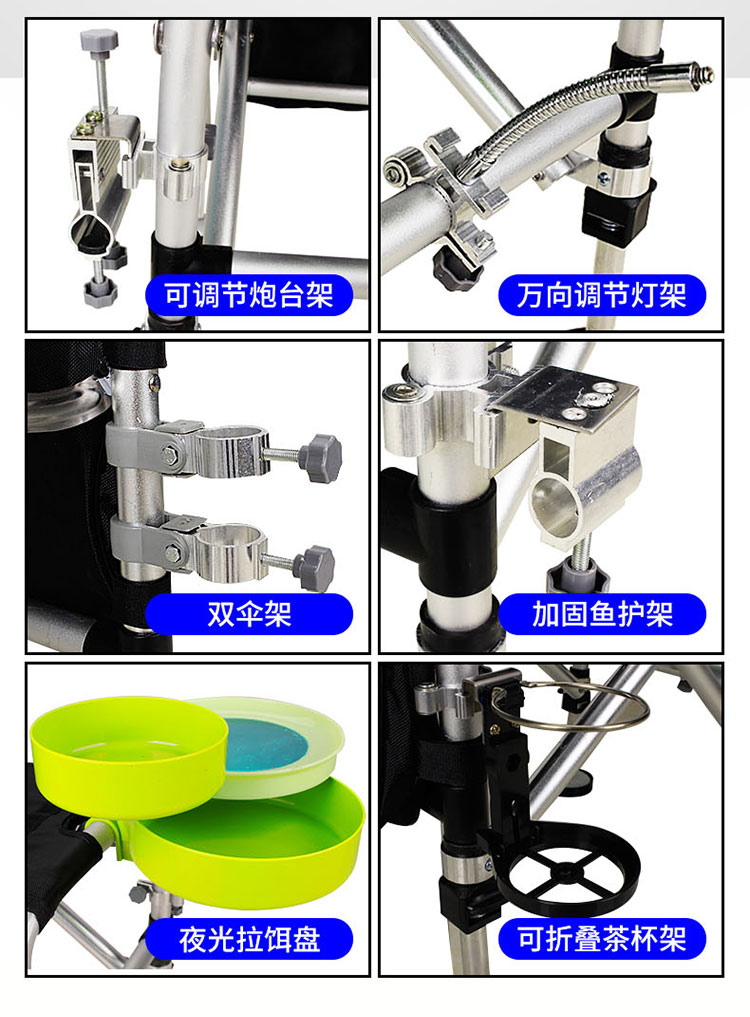 可调节炮台架

万向调节灯架

双伞架

加固鱼护架

夜光拉饵盘

可折叠茶杯架