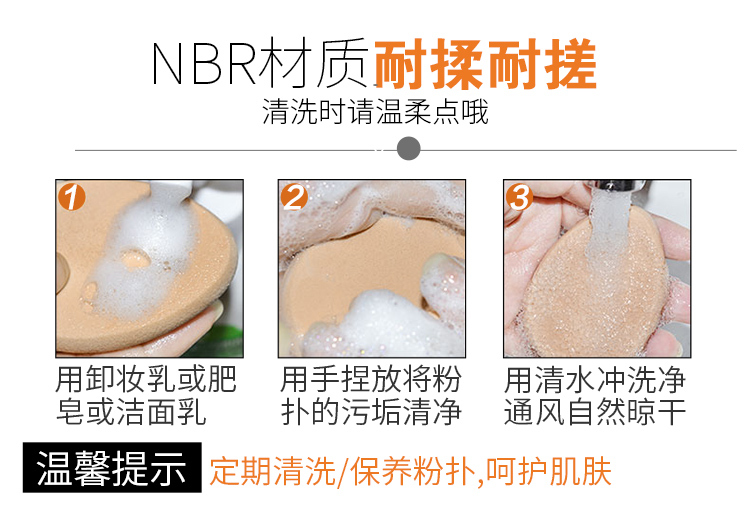 NBR材质耐揉耐搓

清洗时请温柔点哦

1

用卸妆乳或肥皂或洁面乳

2

用手捏放将粉扑的污垢清净

3

用清水冲洗净通风自然晾干

温馨提示 定期清洗/保养粉扑,呵护肌肤