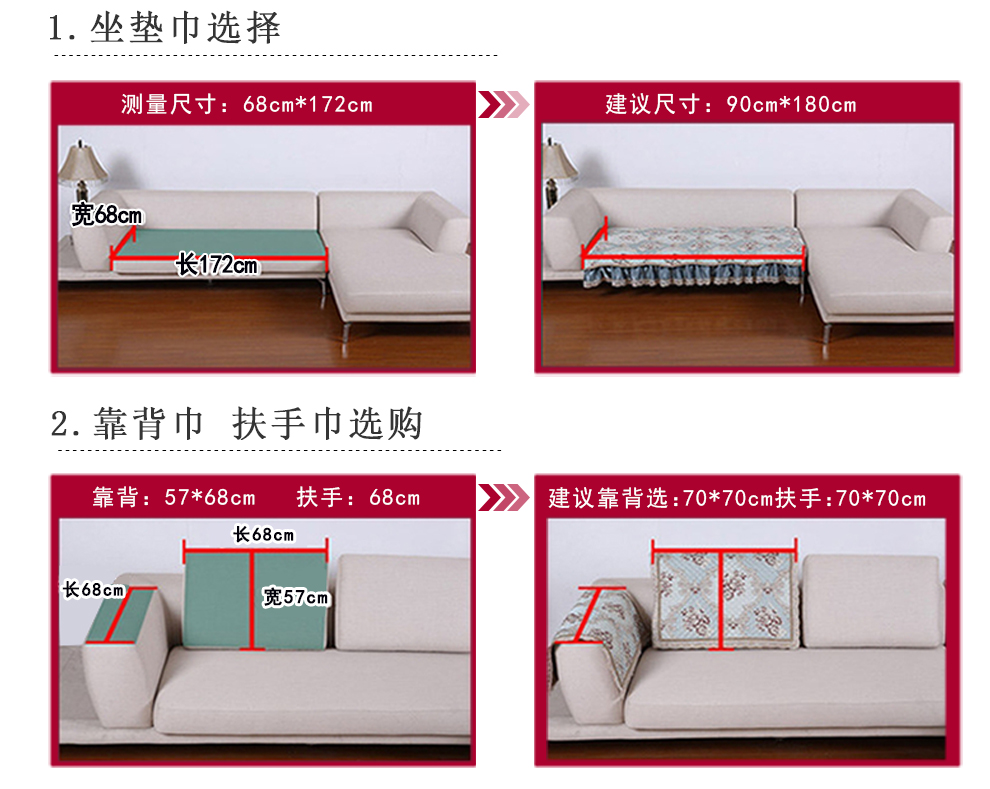 1. 坐垫巾选择

测量尺寸：68cm*172cm

宽68cm

长172cm

建议尺寸：90cm*180cm

2. 靠背巾 扶手巾选购

靠背：57*68cm 扶手：68cm

长68cm

长68cm

宽57cm

建议靠背选:70*70cm扶手:70*70cm