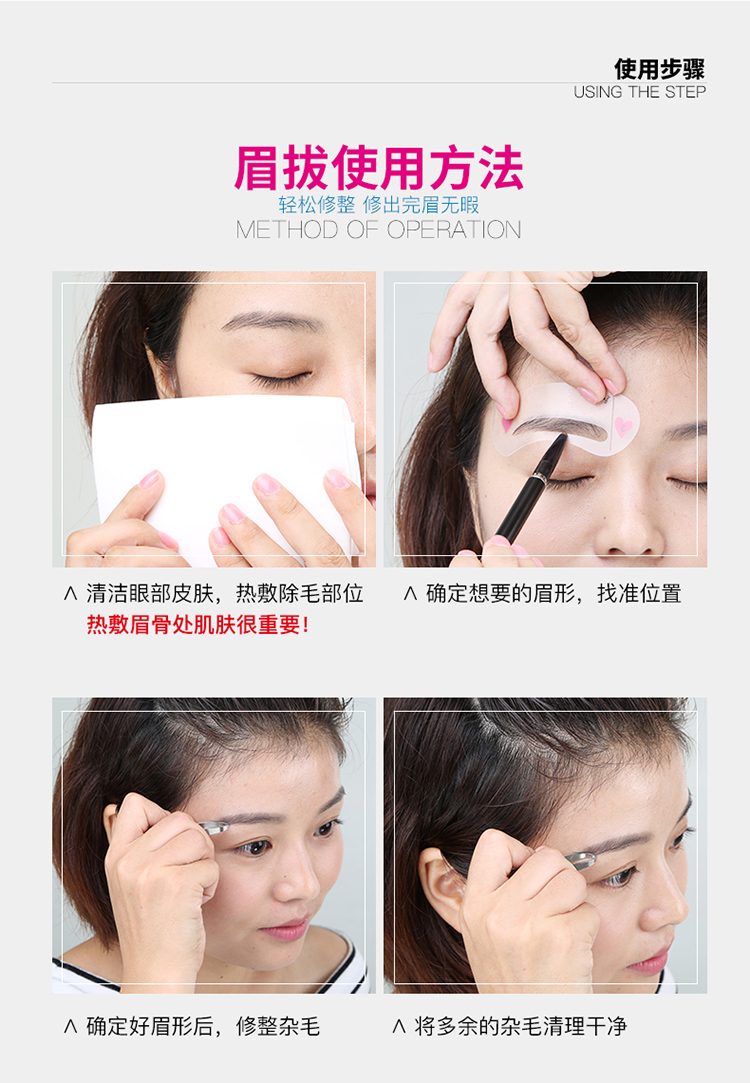 使用步骤
USING THE STEP

眉拔使用方法
轻松修整 修出完眉无暇
METHOD OF OPERATION

∧ 清洁眼部皮肤，热敷除毛部位
热敷眉骨处肌肤很重要！

∧ 确定想要的眉形，找准位置

∧ 确定好眉形后，修整杂毛

∧ 将多余的杂毛清理干净