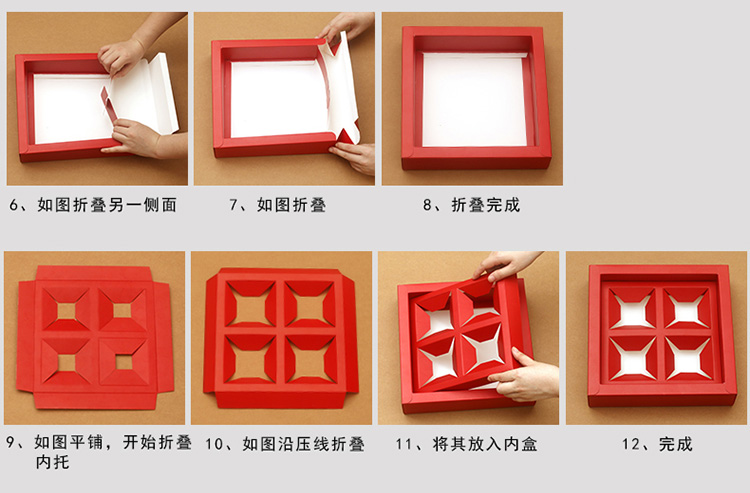 6、如图折叠另一侧面

7、如图折叠

8、折叠完成

9、如图平铺，开始折叠内托

10、如图沿压线折叠

11、将其放入内盒

12、完成