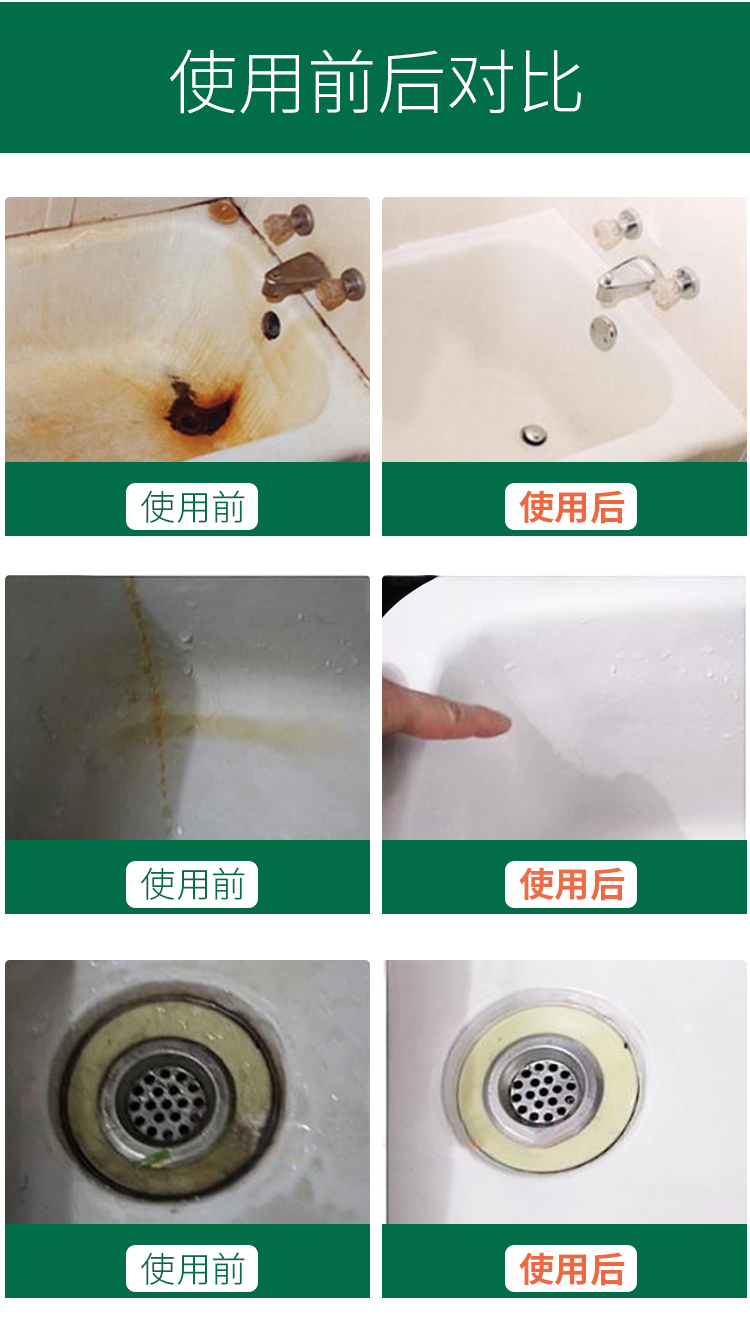 使用前后对比

使用前

使用后

使用前

使用后

使用前

使用后