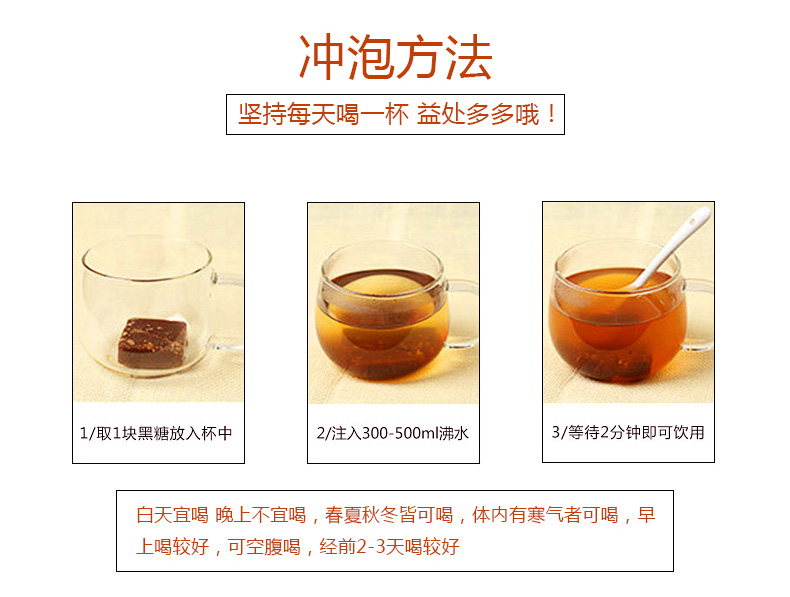 冲泡方法

坚持每天喝一杯 益处多多哦！

1/取1块黑糖放入杯中

2/注入300-500ml沸水

3/等待2分钟即可饮用

白天宜喝 晚上不宜喝，春夏秋冬皆可喝，体内有寒气者可喝，早上喝较好，可空腹喝，经前2-3天喝较好