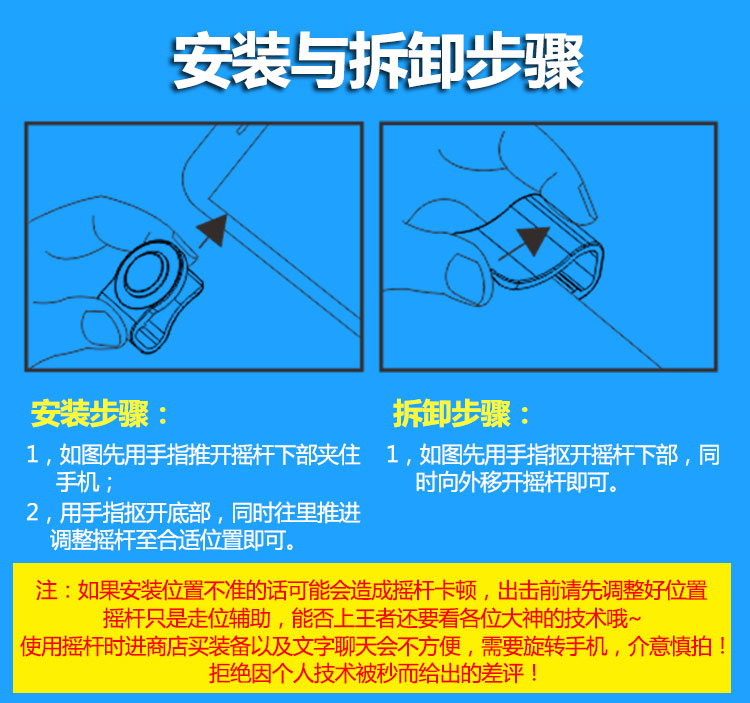 安装与拆卸步骤

安装步骤：

1，如图先用手指推开摇杆下部夹住手机；

2，用手指抠开底部，同时往里推进调整摇杆至合适位置即可。

拆卸步骤：

1，如图先用手指抠开摇杆下部，同时向外移开摇杆即可。

注：如果安装位置不准的话可能会造成摇杆卡顿，出击前请先调整好位置
摇杆只是走位辅助，能否上王者还要看各位大神的技术哦~
使用摇杆时进商店买装备以及文字聊天会不方便，需要旋转手机，介意慎拍！
拒绝因个人技术被秒而给出的差评！