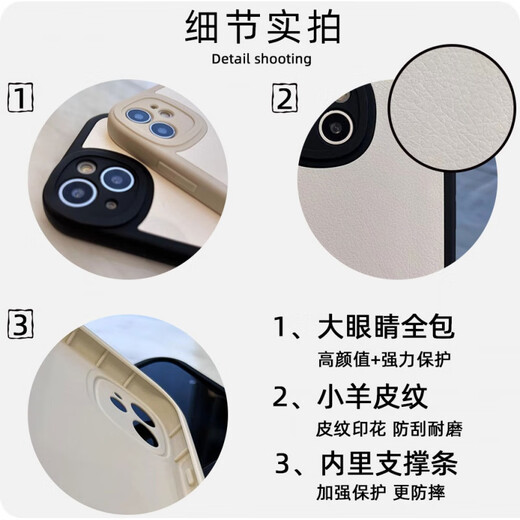 细节实拍
Detail shooting

1

2

3

1、大眼睛全包
高颜值+强力保护

2、小羊皮纹
皮纹印花 防刮耐磨

3、内里支撑条
加强保护 更防摔