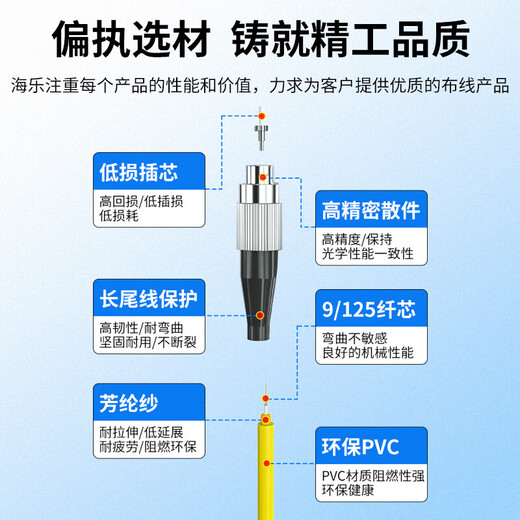 偏执选材 铸就精工品质

海乐注重每个产品的性能和价值，力求为客户提供优质的布线产品

低损插芯

高回损/低插损
低损耗

高精密散件

高精度/保持
光学性能一致性

长尾线保护

高韧性/耐弯曲
坚固耐用/不断裂

9/125纤芯

弯曲不敏感
良好的机械性能

芳纶纱

耐拉伸/低延展
耐疲劳/阻燃环保

环保PVC

PVC材质阻燃性强
环保健康