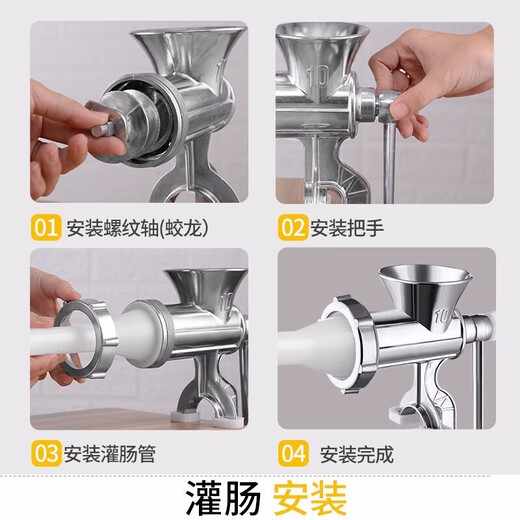 10

01 安装螺纹轴(蛟龙)

10

02 安装把手

10

03 安装灌肠管

10

04 安装完成

灌肠 安装