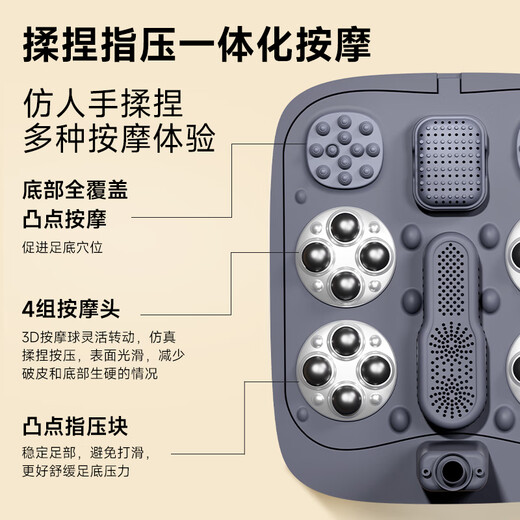 揉捏指压一体化按摩

仿人手揉捏
多种按摩体验

底部全覆盖
凸点按摩
促进足底穴位

4组按摩头
3D按摩球灵活转动，仿真揉捏按压，表面光滑，减少破皮和底部生硬的情况

凸点指压块
稳定足部，避免打滑，更好舒缓足底压力