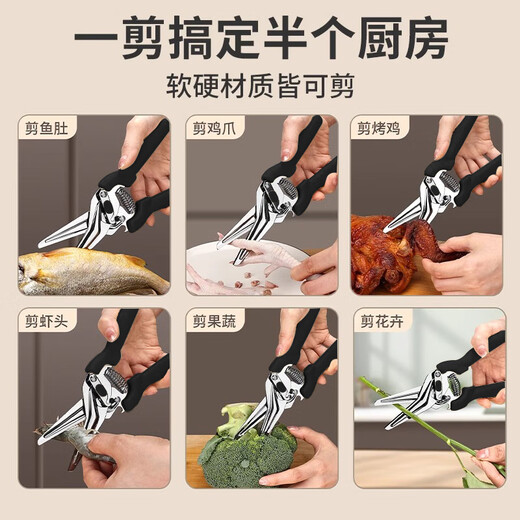 一剪搞定半个厨房
软硬材质皆可剪

剪鱼肚

剪鸡爪

剪烤鸡

剪虾头

剪果蔬

剪花卉