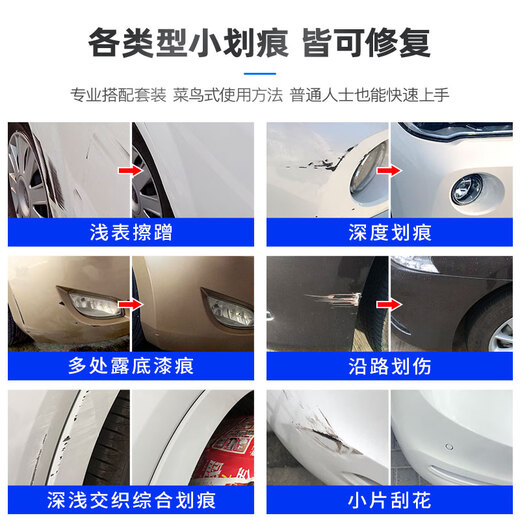 各类型小划痕 皆可修复

专业搭配套装 菜鸟式使用方法 普通人士也能快速上手

浅表擦蹭

深度划痕

多处露底漆痕

沿路划伤

深浅交织综合划痕

小片刮花