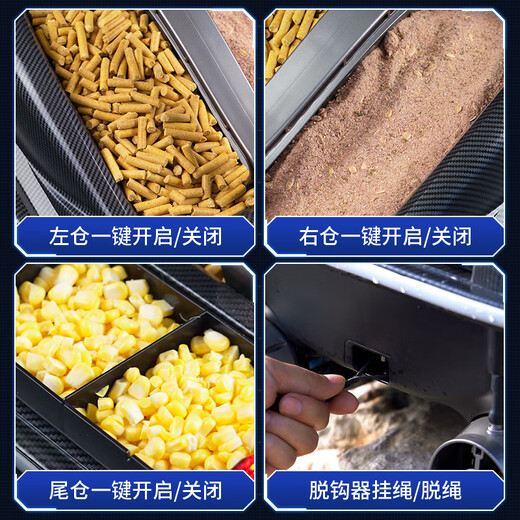 左仓一键开启/关闭

右仓一键开启/关闭

尾仓一键开启/关闭

脱钩器挂绳/脱绳