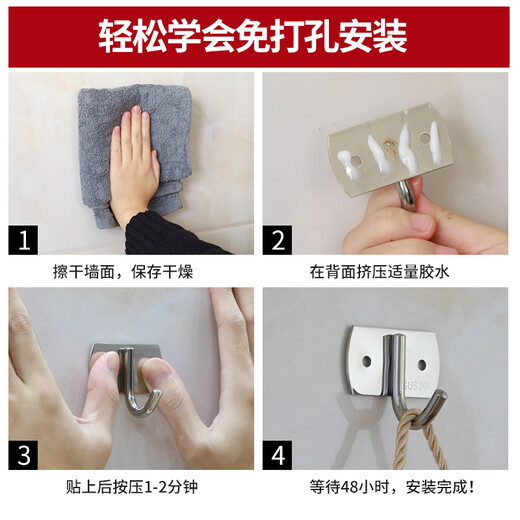 轻松学会免打孔安装

1

擦干墙面，保存干燥

2

在背面挤压适量胶水

3

贴上后按压1-2分钟

SUS304

4

等待48小时，安装完成！