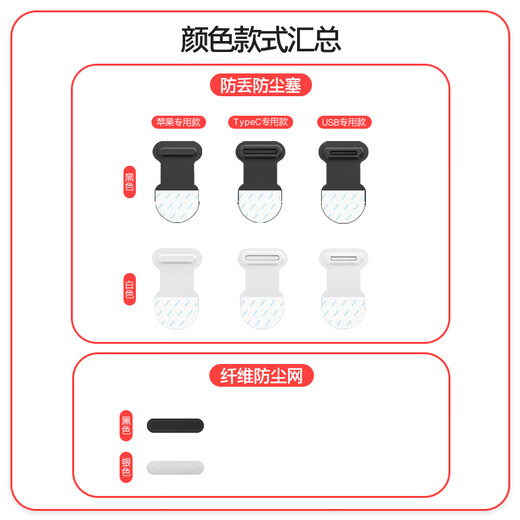 颜色款式汇总

防丢防尘塞

苹果专用款
TypeC专用款
USB专用款

黑色

白色

纤维防尘网

黑色

银色