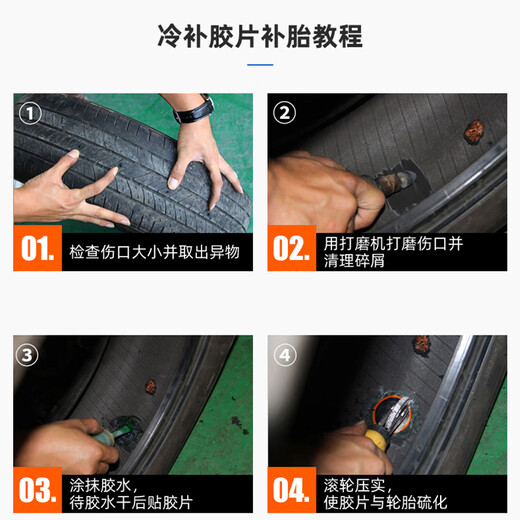 冷补胶片补胎教程

①

01. 检查伤口大小并取出异物

②

02. 用打磨机打磨伤口并清理碎屑

③

03. 涂抹胶水，待胶水干后贴胶片

④

04. 滚轮压实，使胶片与轮胎硫化