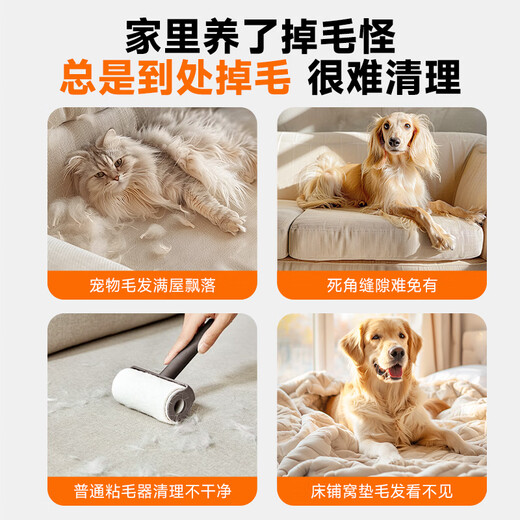 家里养了掉毛怪
总是到处掉毛 很难清理

宠物毛发满屋飘落

死角缝隙难免有

普通粘毛器清理不干净

床铺窝垫毛发看不见