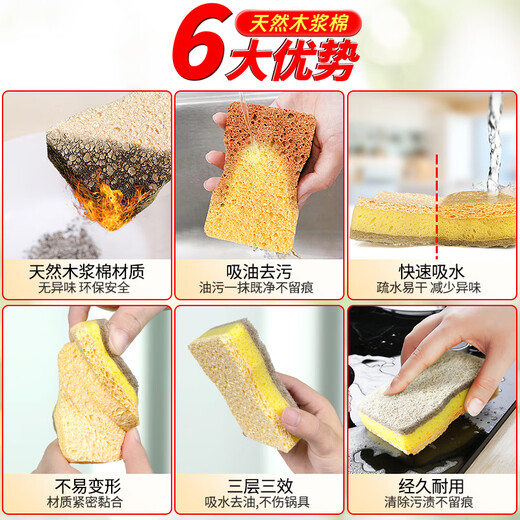 天然木浆棉
6大优势

天然木浆棉材质
无异味 环保安全

吸油去污
油污一抹既净不留痕

快速吸水
疏水易干 减少异味

不易变形
材质紧密黏合

三层三效
吸水去油,不伤锅具

经久耐用
清除污渍不留痕