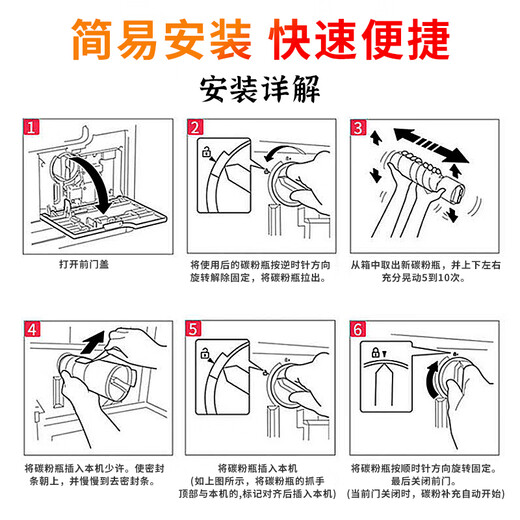 简易安装 快速便捷

安装详解

1

打开前门盖

2

将使用后的碳粉瓶按逆时针方向旋转解除固定，将碳粉瓶拉出。

3

从箱中取出新碳粉瓶，并上下左右充分晃动5到10次。

4

将碳粉瓶插入本机少许。使密封条朝上，并慢慢到去密封条。

5

将碳粉瓶插入本机
(如上图所示，将碳粉瓶的抓手顶部与本机的,标记对齐后插入本机)

6

将碳粉瓶按顺时针方向旋转固定。
最后关闭前门。
(当前门关闭时，碳粉补充自动开始)