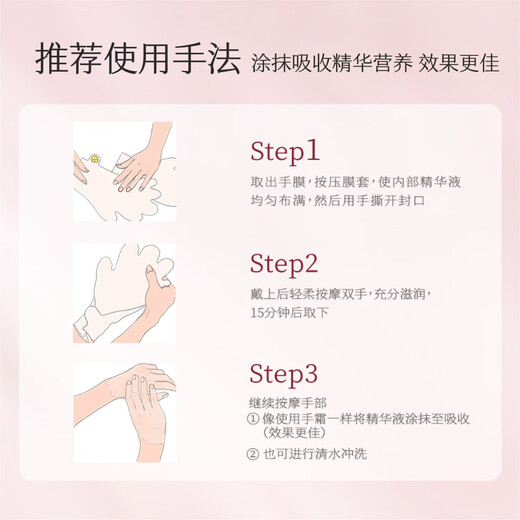 推荐使用手法 涂抹吸收精华营养 效果更佳

Step1
取出手膜，按压膜套，使内部精华液均匀布满，然后用手撕开封口

Step2
戴上后轻柔按摩双手，充分滋润，15分钟后取下

Step3
继续按摩手部
① 像使用手霜一样将精华液涂抹至吸收（效果更佳）
② 也可进行清水冲洗