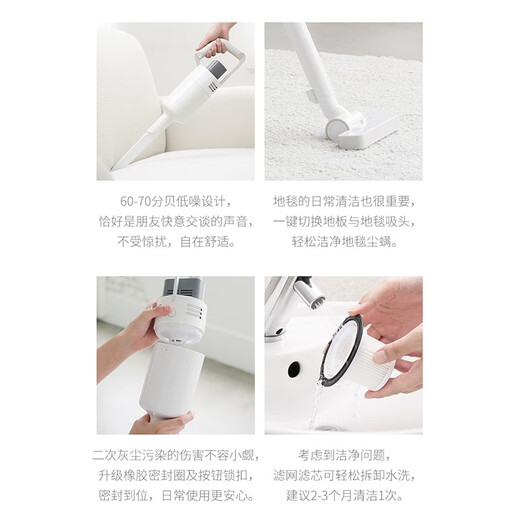 60-70分贝低噪设计，
恰好是朋友快意交谈的声音，
不受惊扰，自在舒适。

地毯的日常清洁也很重要，
一键切换地板与地毯吸头，
轻松洁净地毯尘螨。

二次灰尘污染的伤害不容小觑，
升级橡胶密封圈及按钮锁扣，
密封到位，日常使用更安心。

考虑到洁净问题，
滤网滤芯可轻松拆卸水洗，
建议2-3个月清洁1次。