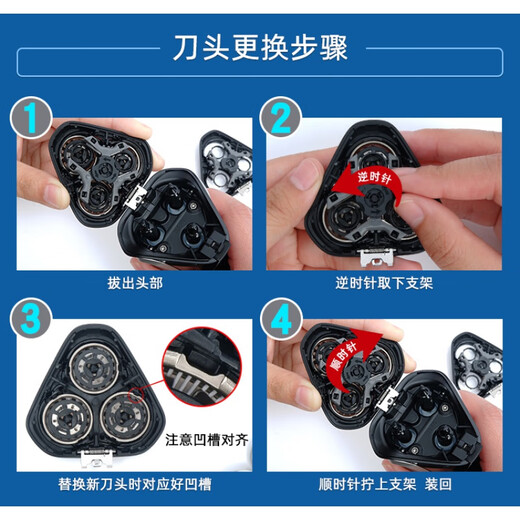 刀头更换步骤

1

拔出头部

2

逆时针

逆时针取下支架

3

注意凹槽对齐

替换新刀头时对应好凹槽

4

顺时针

顺时针拧上支架 装回