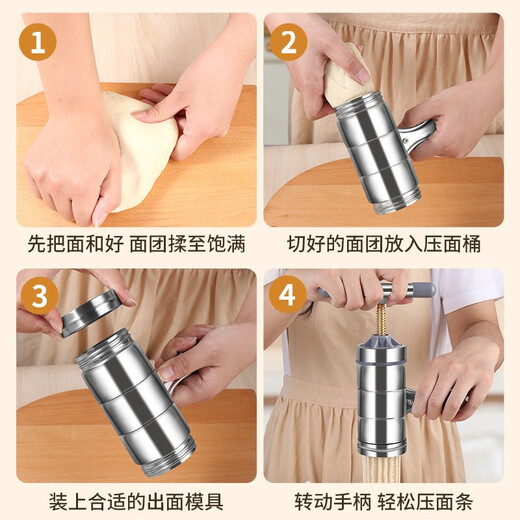 1

先把面和好 面团揉至饱满

2

切好的面团放入压面桶

3

装上合适的出面模具

4

转动手柄 轻松压面条