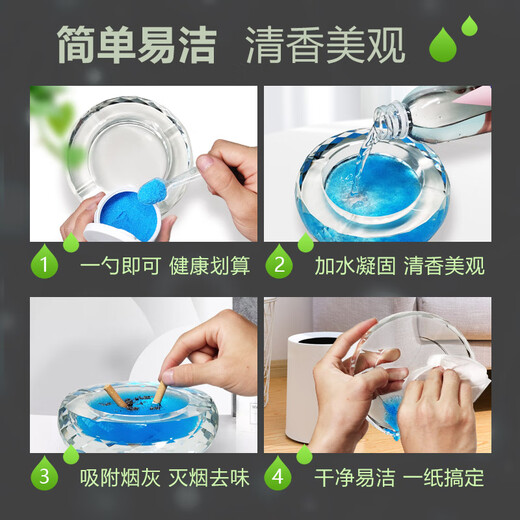 简单易洁 清香美观

1 一勺即可 健康划算

2 加水凝固 清香美观

3 吸附烟灰 灭烟去味

4 干净易洁 一纸搞定