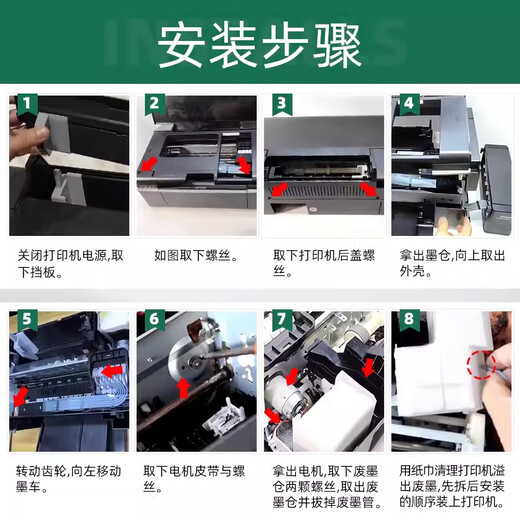 安装步骤

1
关闭打印机电源,取下挡板。

2
如图取下螺丝。

3
取下打印机后盖螺丝。

4
拿出墨仓,向上取出外壳。

5
转动齿轮,向左移动墨车。

6
取下电机皮带与螺丝。

7
拿出电机,取下废墨仓两颗螺丝,取出废墨仓并拔掉废墨管。

8
用纸巾清理打印机溢出废墨,先拆后安装的顺序装上打印机。